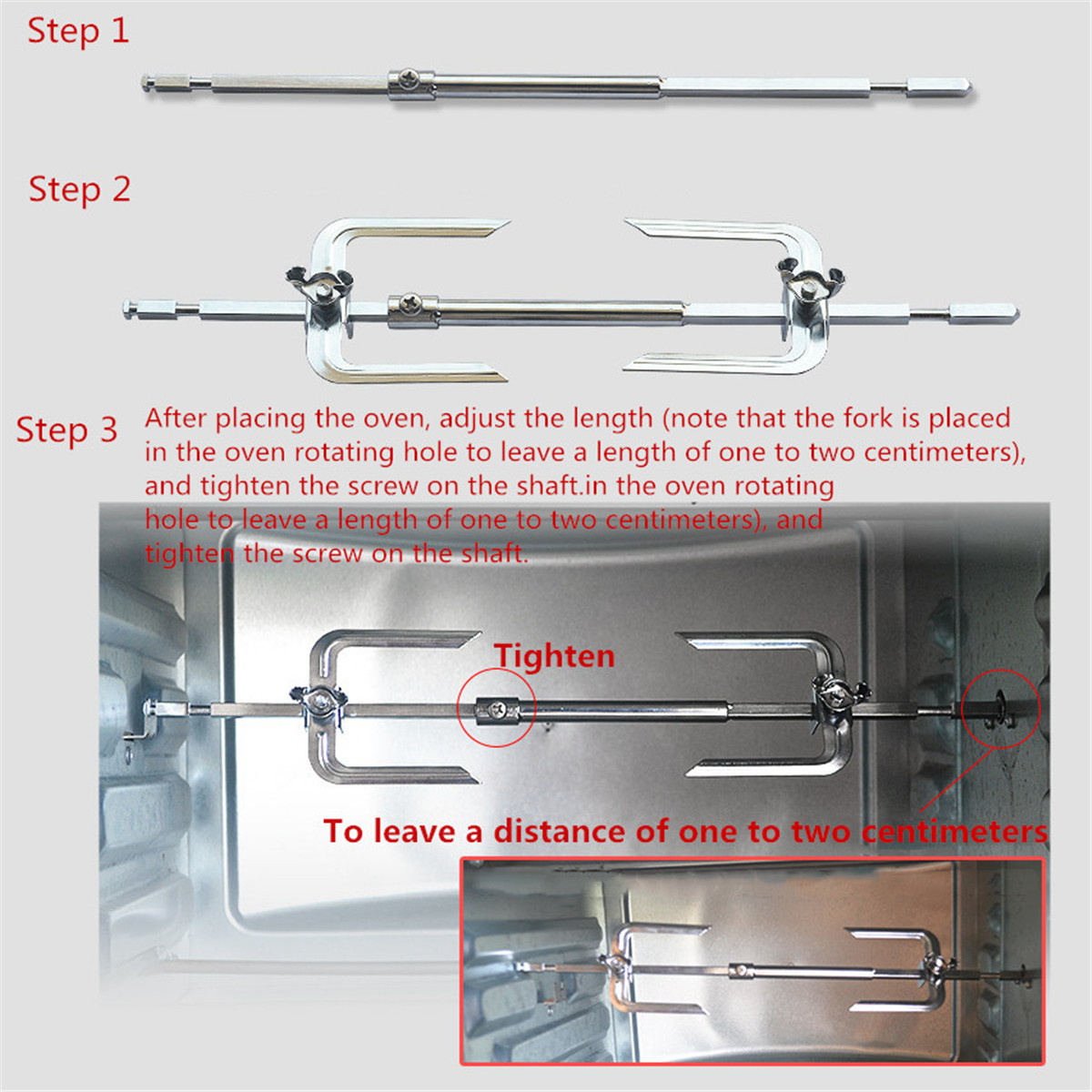 Step 1

Step 2

Step 3 After placing the oven, adjust the length (note that the fork is placed in the oven rotating hole to leave a length of one to two centimeters), and tighten the screw on the shaft.in the oven rotating hole to leave a length of one to two centimeters), and tighten the screw on the shaft.

Tighten

To leave a distance of one to two centimeters